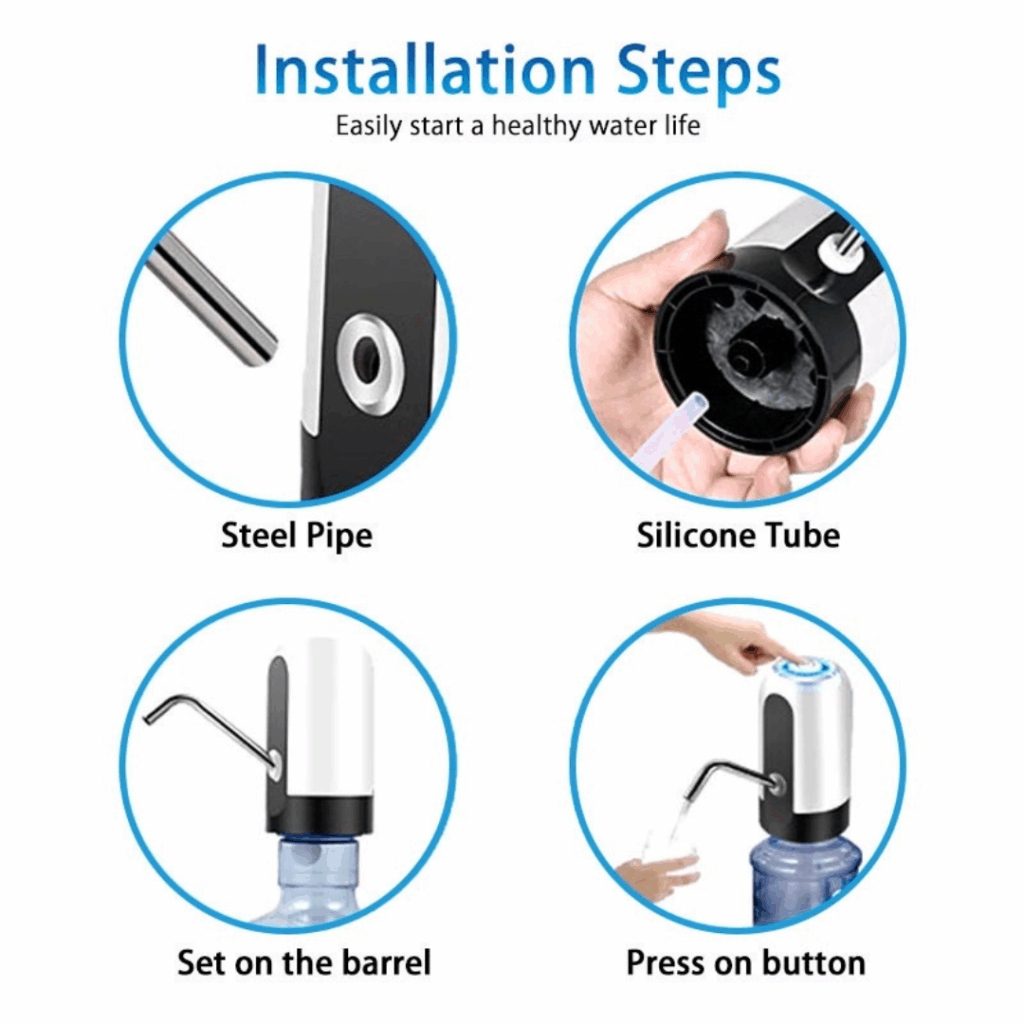 Installation Steps
Easily start a healthy water life

Steel Pipe

Silicone Tube

Set on the barrel

Press on button