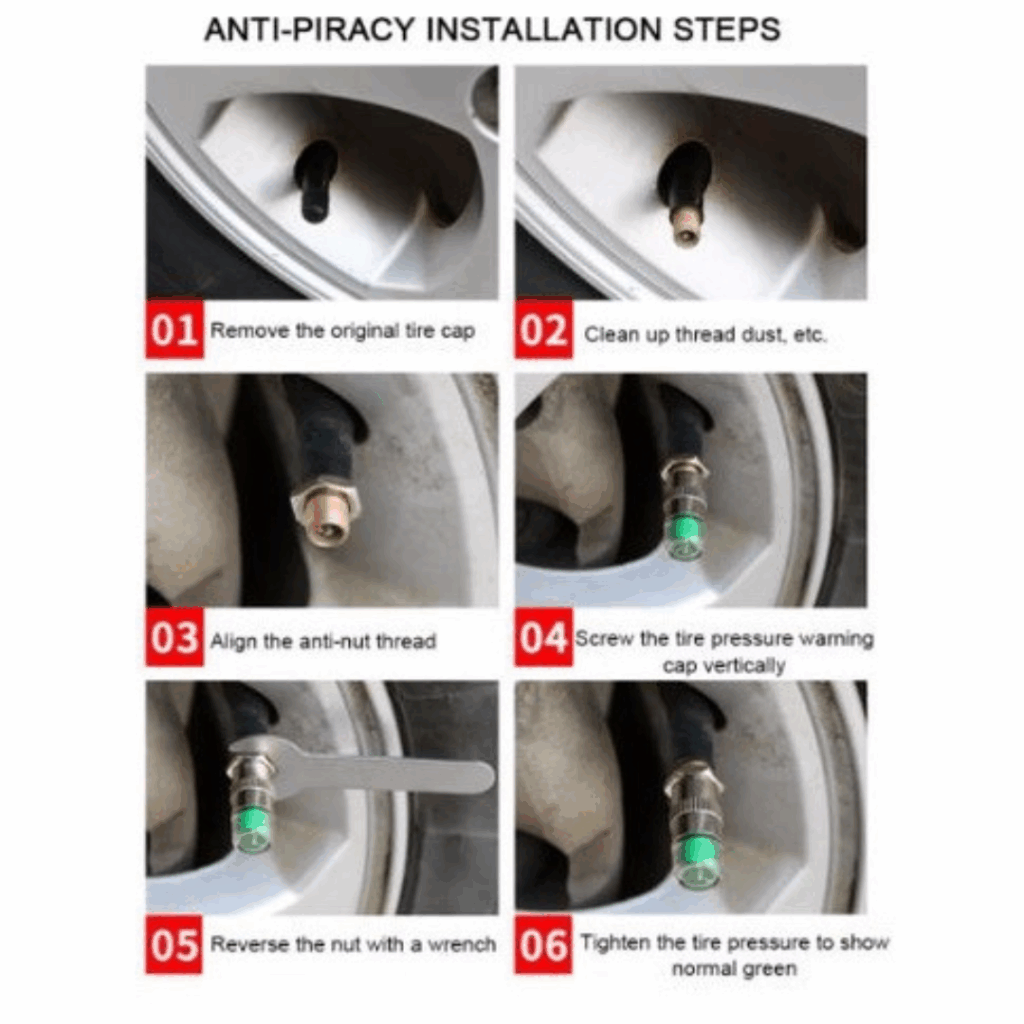 ANTI-PIRACY INSTALLATION STEPS

01 Remove the original tire cap

02 Clean up thread dust, etc.

03 Align the anti-nut thread

04 Screw the tire pressure warning cap vertically

05 Reverse the nut with a wrench

06 Tighten the tire pressure to show normal green