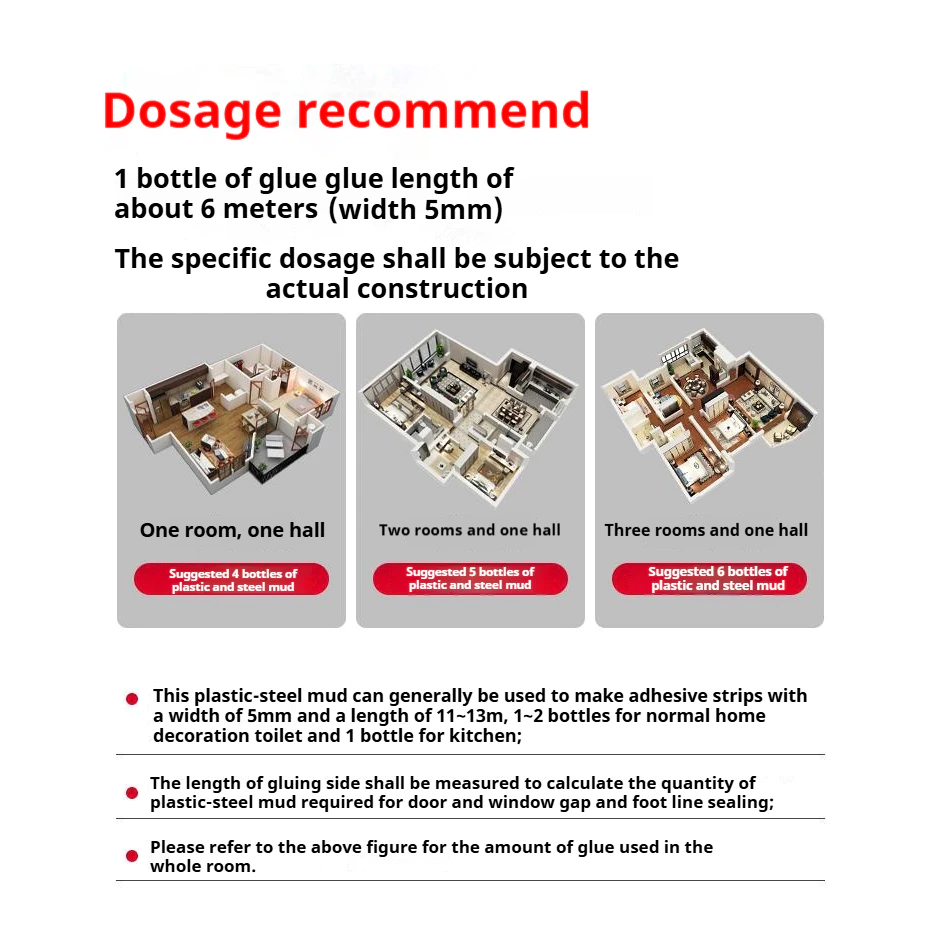 Dosage recommend

1 bottle of glue glue length of about 6 meters (width 5mm)

The specific dosage shall be subject to the actual construction

One room, one hall

Suggested 4 bottles of plastic and steel mud

Two rooms and one hall

Suggested 5 bottles of plastic and steel mud

Three rooms and one hall

Suggested 6 bottles of plastic and steel mud

This plastic-steel mud can generally be used to make adhesive strips with a width of 5mm and a length of 11~13m, 1~2 bottles for normal home decoration toilet and 1 bottle for kitchen;

The length of gluing side shall be measured to calculate the quantity of plastic-steel mud required for door and window gap and foot line sealing;

Please refer to the above figure for the amount of glue used in the whole room.