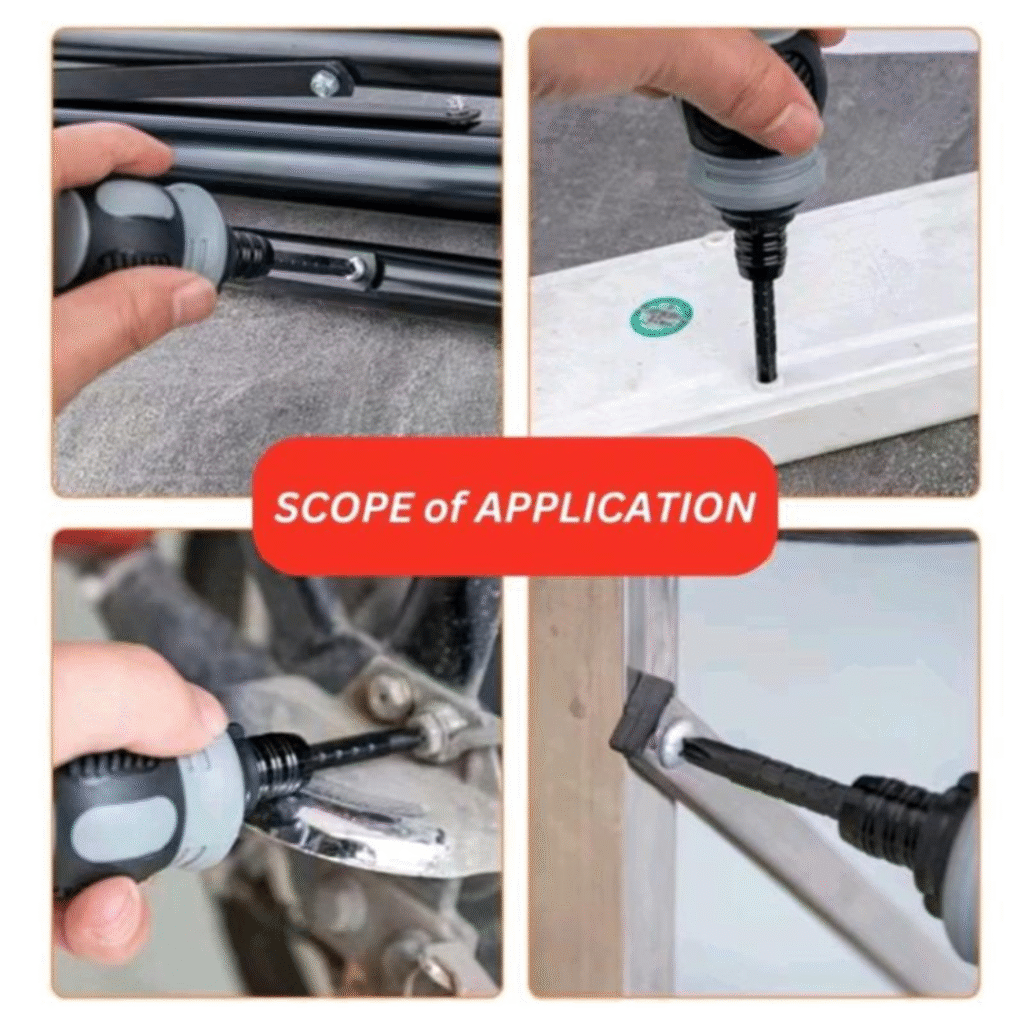 SCOPE of APPLICATION