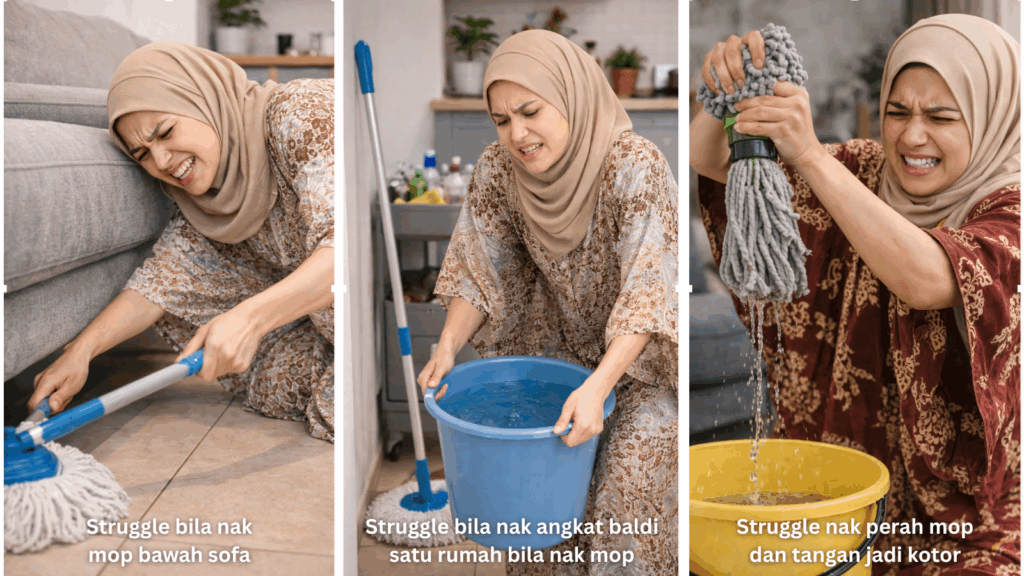 Struggle bila nak mop bawah sofa

Struggle bila nak angkat baldi satu rumah bila nak mop

Struggle nak perah mop dan tangan jadi kotor