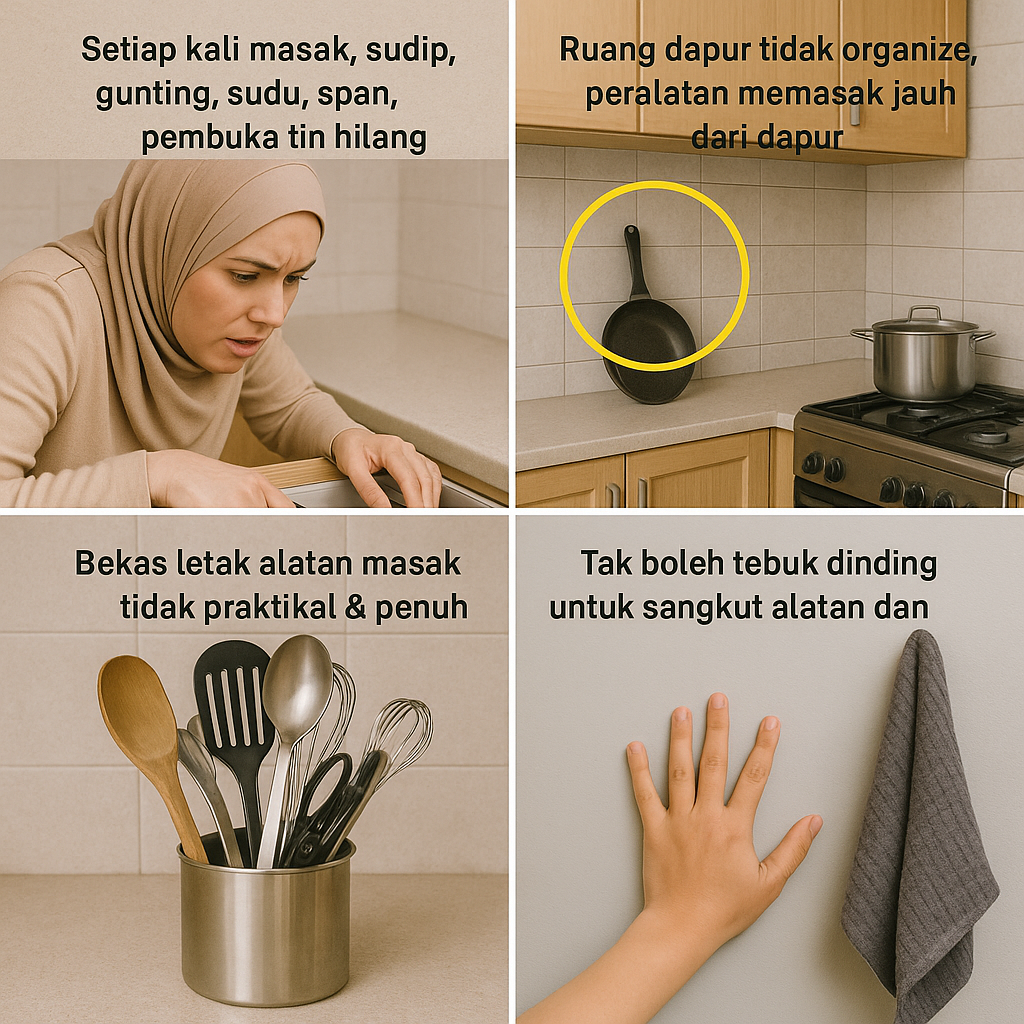 Setiap kali masak, sudip, gunting, sudu, span, pembuka tin hilang

Ruang dapur tidak organize, peralatan memasak jauh dari dapur

Bekas letak alatan masak tidak praktikal & penuh

Tak boleh tebuk dinding untuk sangkut alatan dan